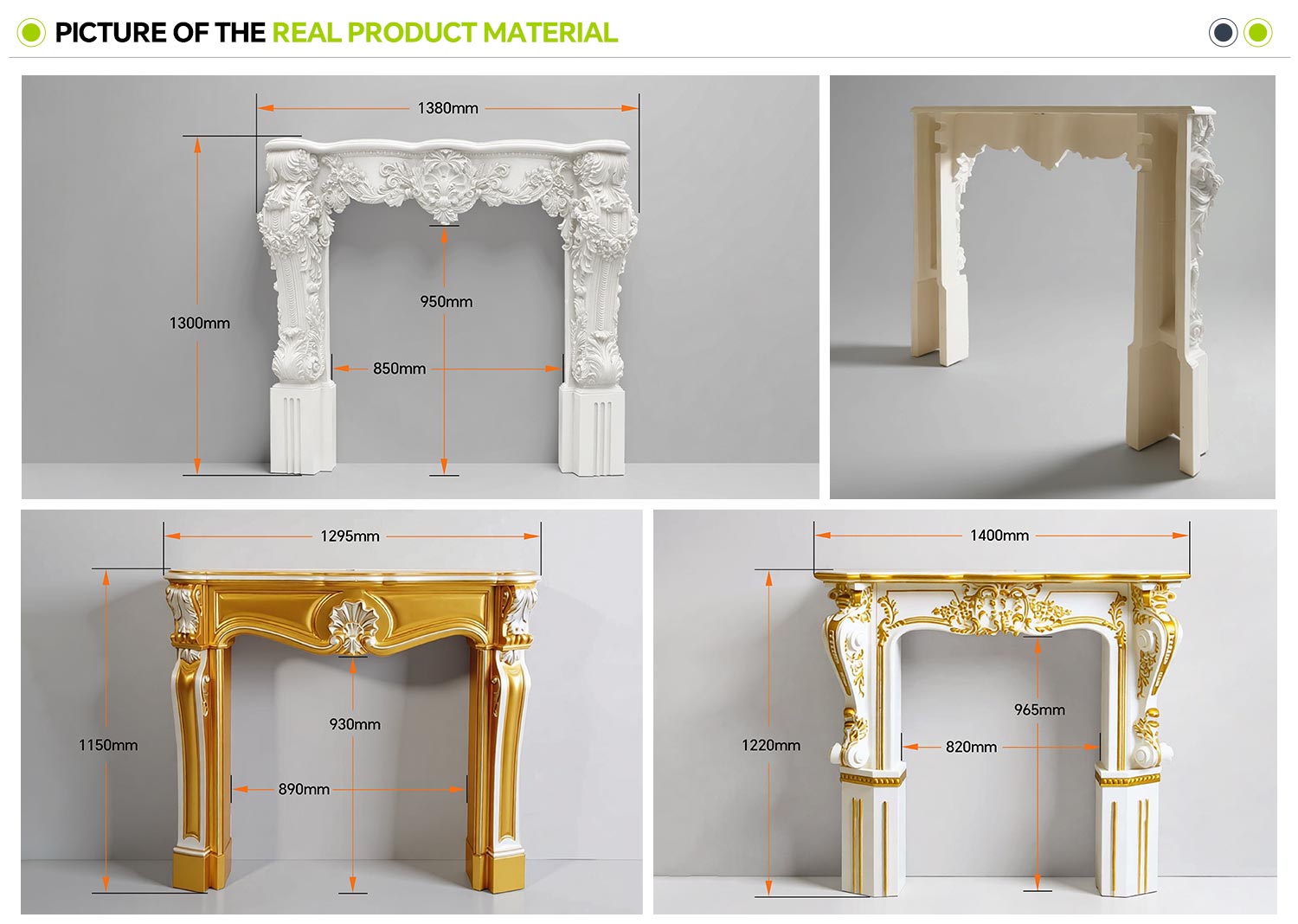 PICTURE OF THE REAL PRODUCT MATERIAL

1380mm
1300mm
950mm
850mm

1295mm
1150mm
930mm
890mm

1400mm
1220mm
965mm
820mm